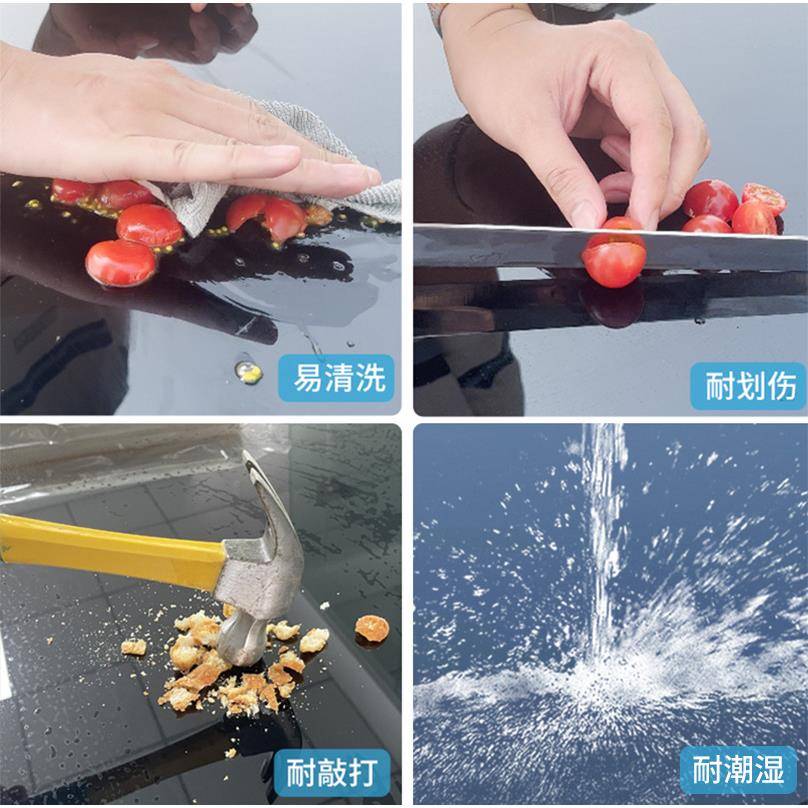 易清洗

耐划伤

耐敲打

耐潮湿