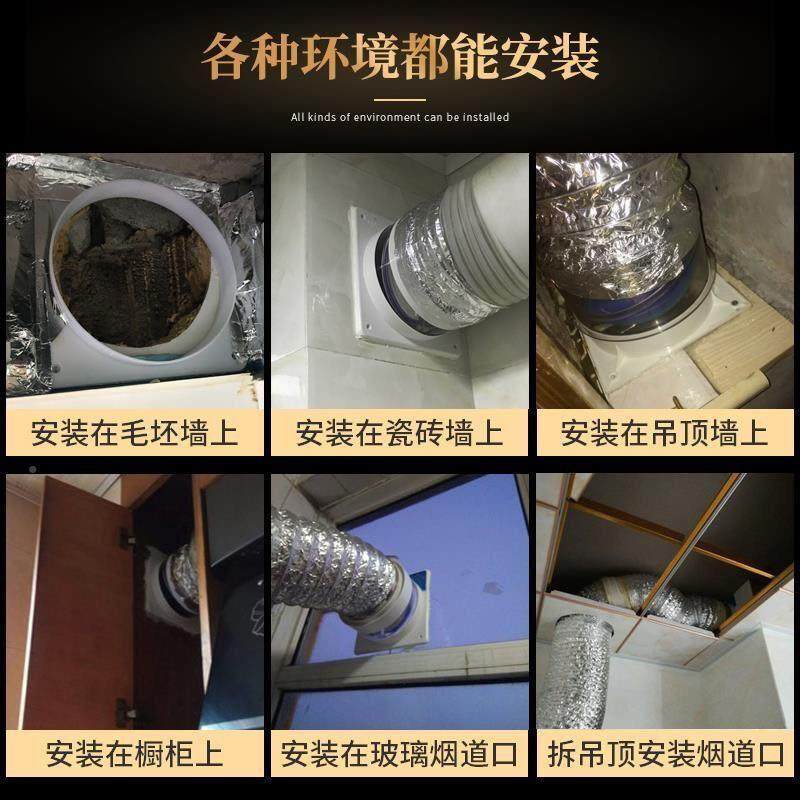 各种环境都能安装

All kinds of environment can be installed

安装在毛坯墙上

安装在瓷砖墙上

安装在吊顶墙上

安装在橱柜上

安装在玻璃烟道口

拆吊顶安装烟道口