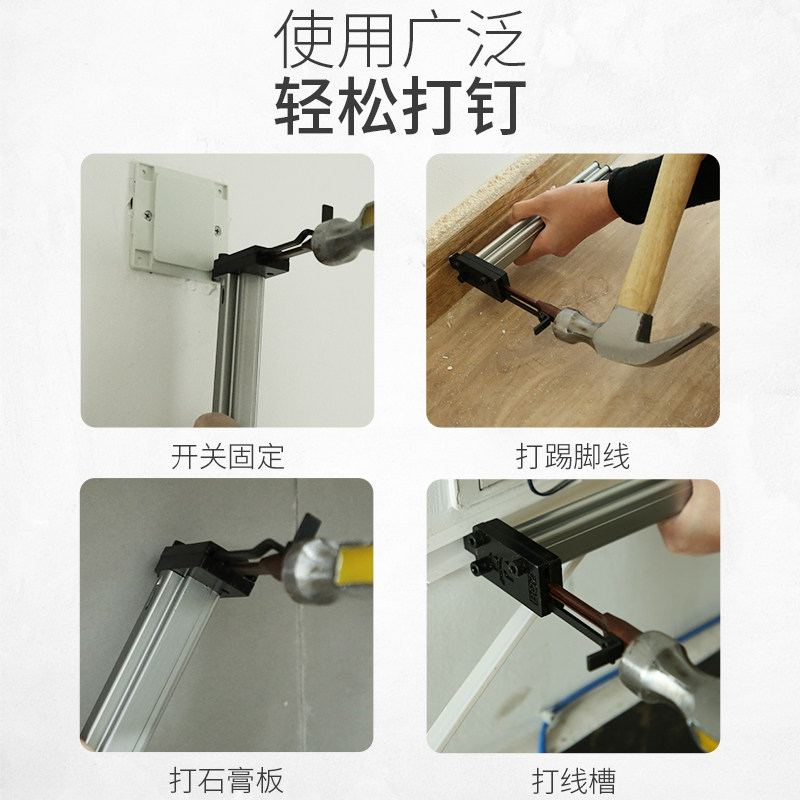 使用广泛
轻松打钉

开关固定

打踢脚线

打石膏板

打线槽