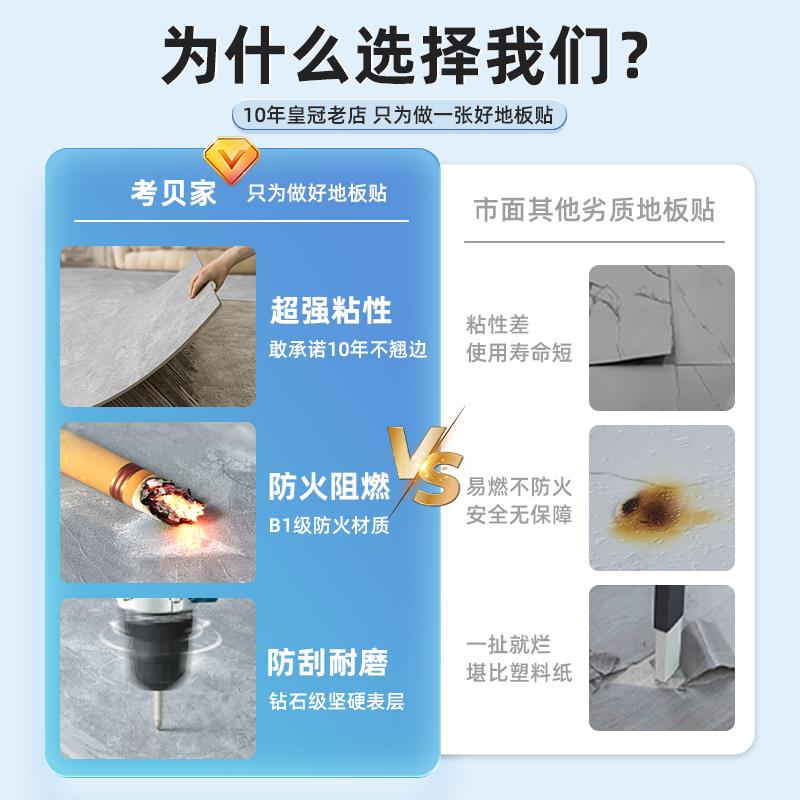 为什么选择我们？

10年皇冠老店 只为做一张好地板贴

考贝家 只为做好地板贴

超强粘性
敢承诺10年不翘边

防火阻燃
B1级防火材质

防刮耐磨
钻石级坚硬表层

VS

市面其他劣质地板贴

粘性差
使用寿命短

易燃不防火
安全无保障

一扯就烂
堪比塑料纸