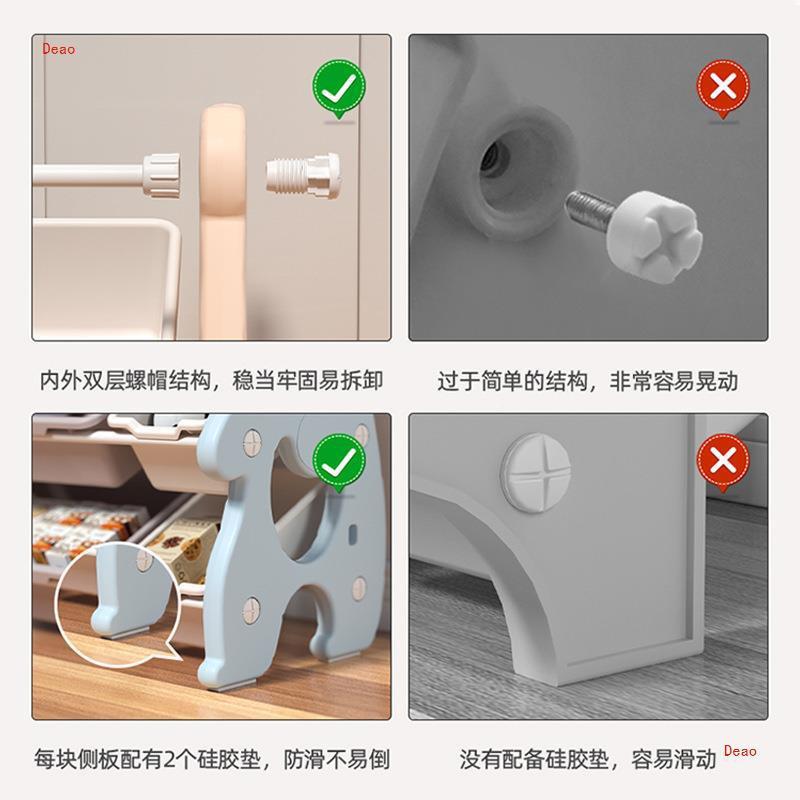 Deao

内外双层螺帽结构，稳当牢固易拆卸

过于简单的结构，非常容易晃动

每块侧板配有2个硅胶垫，防滑不易倒

没有配备硅胶垫，容易滑动

Deao