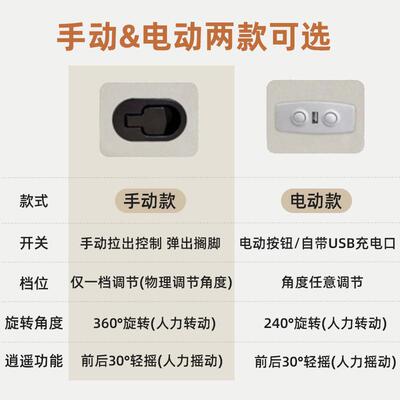 手动&电动两款可选

| 款式 | 手动款 | 电动款 |
|---|---|---|
| 开关 | 手动拉出控制 弹出搁脚 | 电动按钮/自带USB充电口 |
| 档位 | 仅一档调节(物理调节角度) | 角度任意调节 |
| 旋转角度 | 360°旋转(人力转动) | 240°旋转(人力转动) |
| 逍遥功能 | 前后30°轻摇(人力摇动) | 前后30°轻摇(人力摇动) |