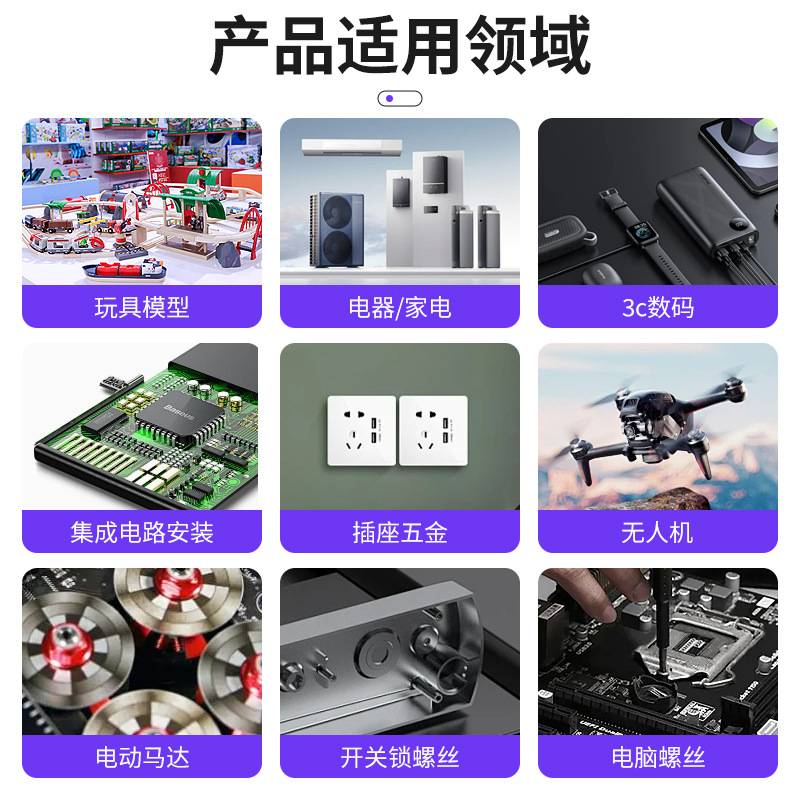 产品适用领域

玩具模型

电器/家电

3c数码

Baseus

集成电路安装

插座五金

无人机

电动马达

开关锁螺丝

电脑螺丝