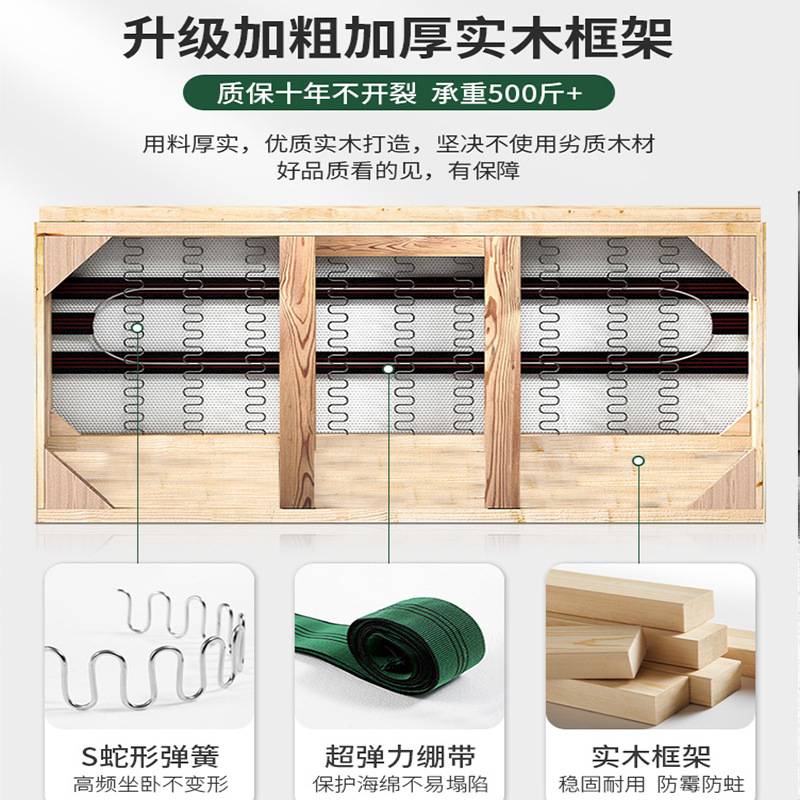 升级加粗加厚实木框架

质保十年不开裂 承重500斤+

用料厚实，优质实木打造，坚决不使用劣质木材
好品质看的见，有保障

S蛇形弹簧
高频坐卧不变形

超弹力绷带
保护海绵不易塌陷

实木框架
稳固耐用 防霉防蛀