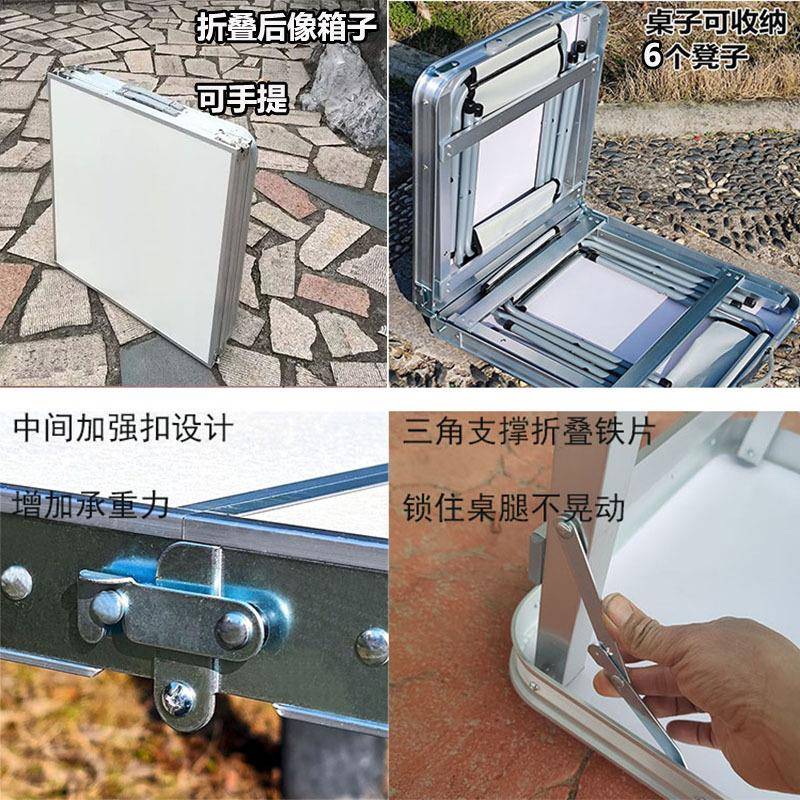 折叠后像箱子

可手提

桌子可收纳
6个凳子

中间加强扣设计

增加承重力

三角支撑折叠铁片

锁住桌腿不晃动