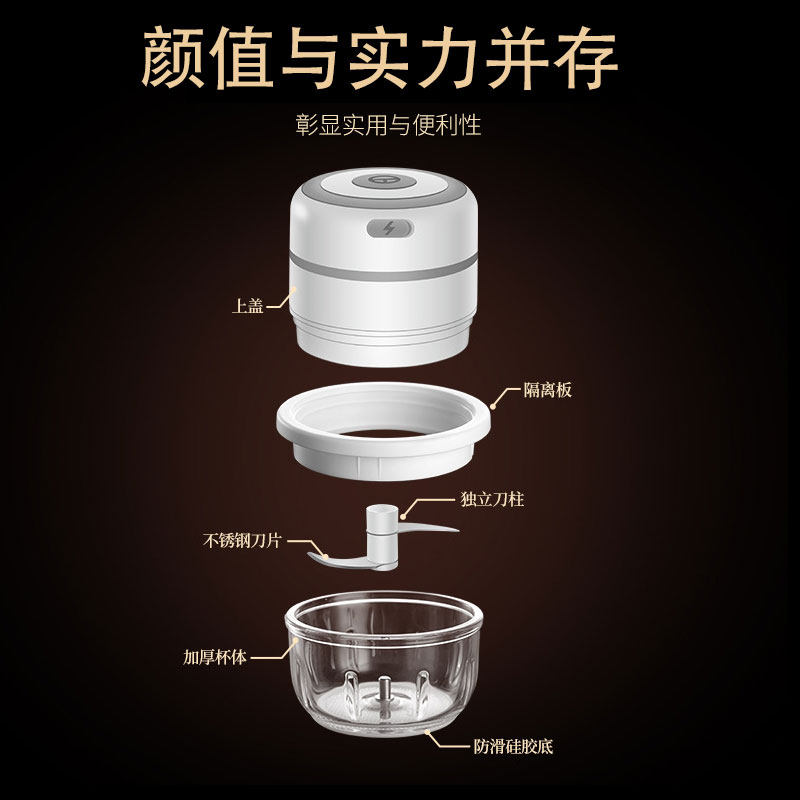 颜值与实力并存

彰显实用与便利性

上盖

隔离板

独立刀柱

不锈钢刀片

加厚杯体

防滑硅胶底