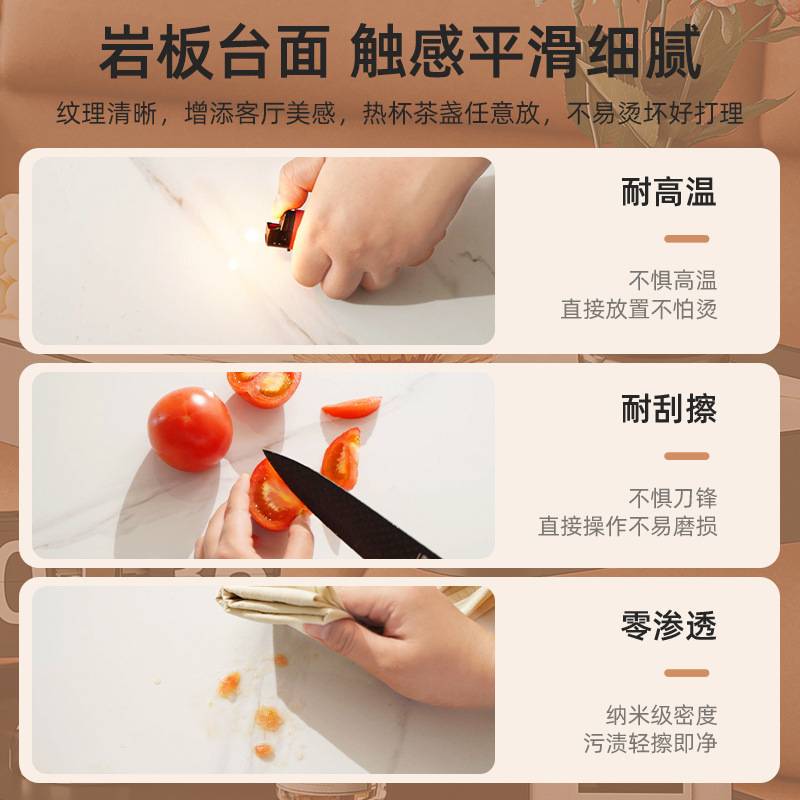 岩板台面 触感平滑细腻

纹理清晰，增添客厅美感，热杯茶盏任意放，不易烫坏好打理

耐高温

不惧高温
直接放置不怕烫

耐刮擦

不惧刀锋
直接操作不易磨损

零渗透

纳米级密度
污渍轻擦即净