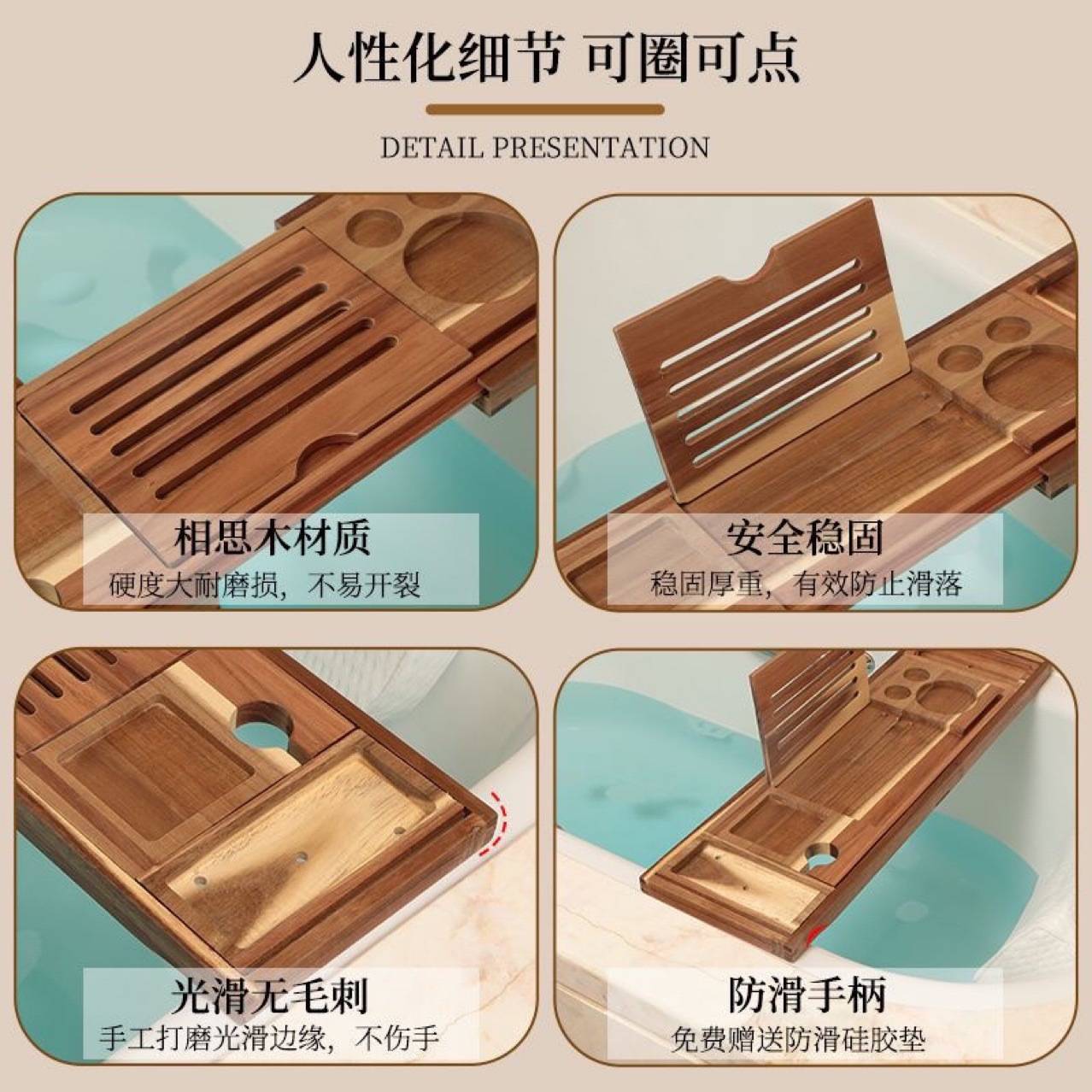 人性化细节 可圈可点

DETAIL PRESENTATION

相思木材质

硬度大耐磨损，不易开裂

安全稳固

稳固厚重，有效防止滑落

光滑无毛刺

手工打磨光滑边缘，不伤手

防滑手柄

免费赠送防滑硅胶垫