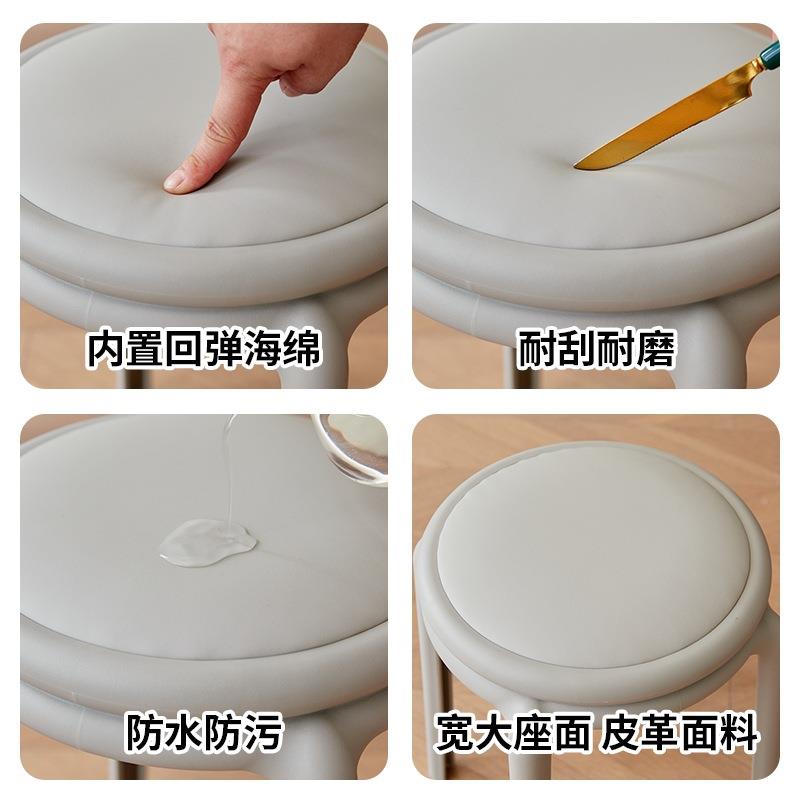 内置回弹海绵

耐刮耐磨

防水防污

宽大座面 皮革面料