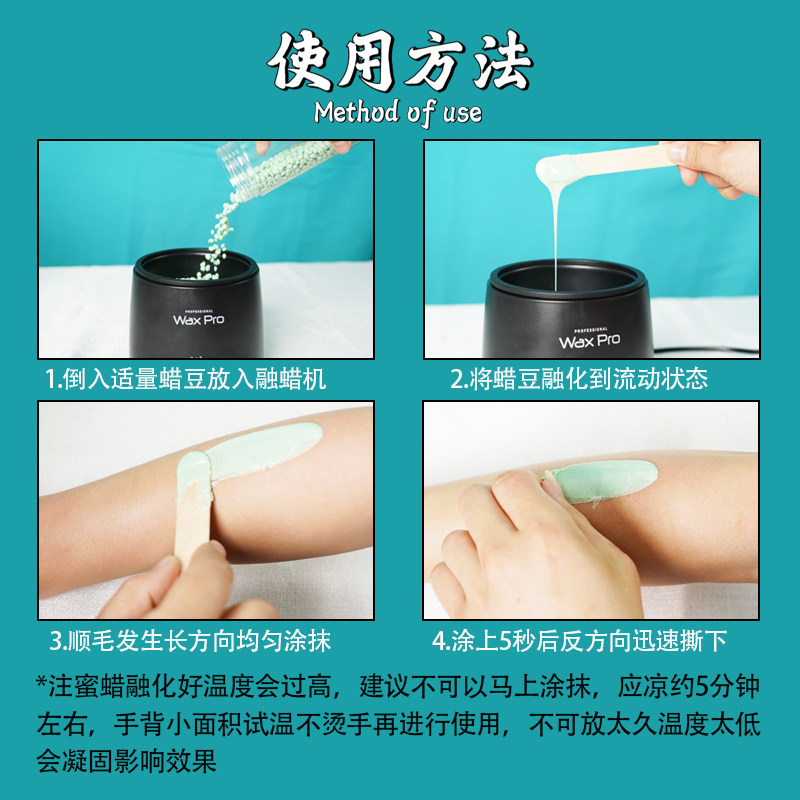 使用方法
Method of use

PROFESSIONAL
Wax Pro

1.倒入适量蜡豆放入融蜡机

PROFESSIONAL
Wax Pro

2.将蜡豆融化到流动状态

3.顺毛发生长方向均匀涂抹

4.涂上5秒后反方向迅速撕下

*注蜜蜡融化好温度会过高，建议不可以马上涂抹，应凉约5分钟左右，手背小面积试温不烫手再进行使用，不可放太久温度太低会凝固影响效果