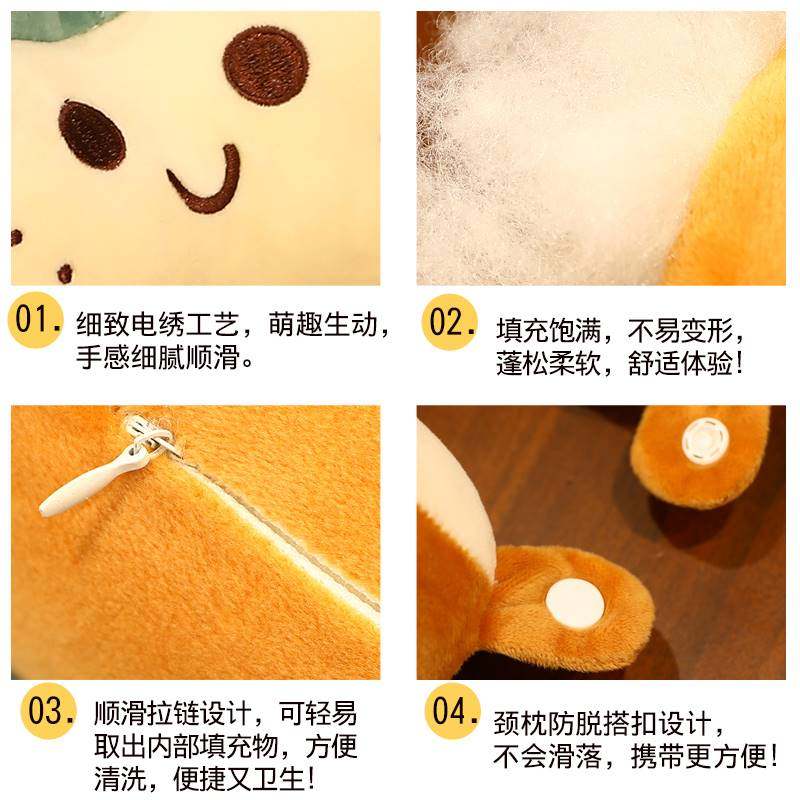 01. 细致电绣工艺，萌趣生动，手感细腻顺滑。

02. 填充饱满，不易变形，蓬松柔软，舒适体验！

03. 顺滑拉链设计，可轻易取出内部填充物，方便清洗，便捷又卫生！

04. 颈枕防脱搭扣设计，不会滑落，携带更方便！