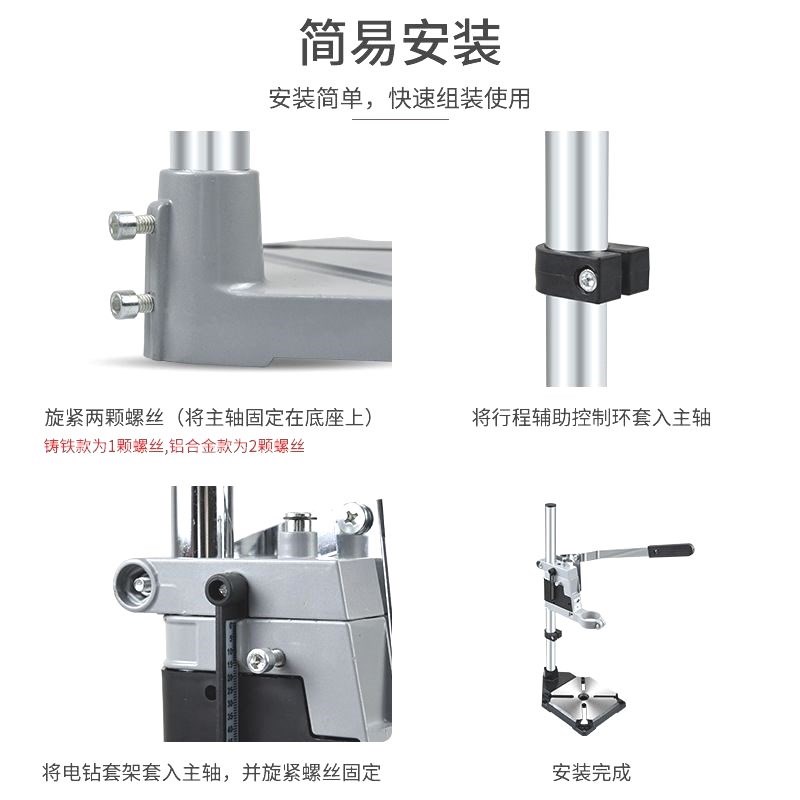 简易安装

安装简单，快速组装使用

旋紧两颗螺丝（将主轴固定在底座上）
铸铁款为1颗螺丝,铝合金款为2颗螺丝

将行程辅助控制环套入主轴

将电钻套架套入主轴，并旋紧螺丝固定

安装完成