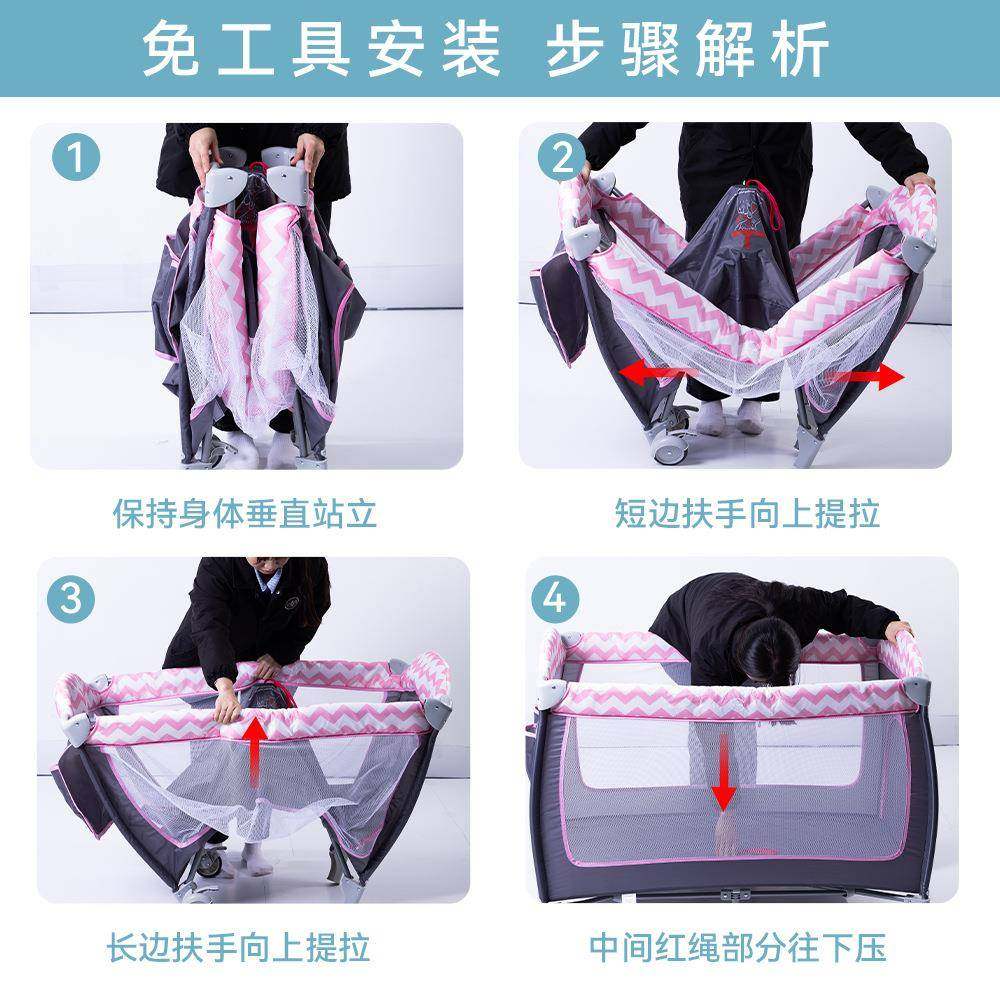 免工具安装 步骤解析

1

保持身体垂直站立

2

短边扶手向上提拉

3

长边扶手向上提拉

4

中间红绳部分往下压