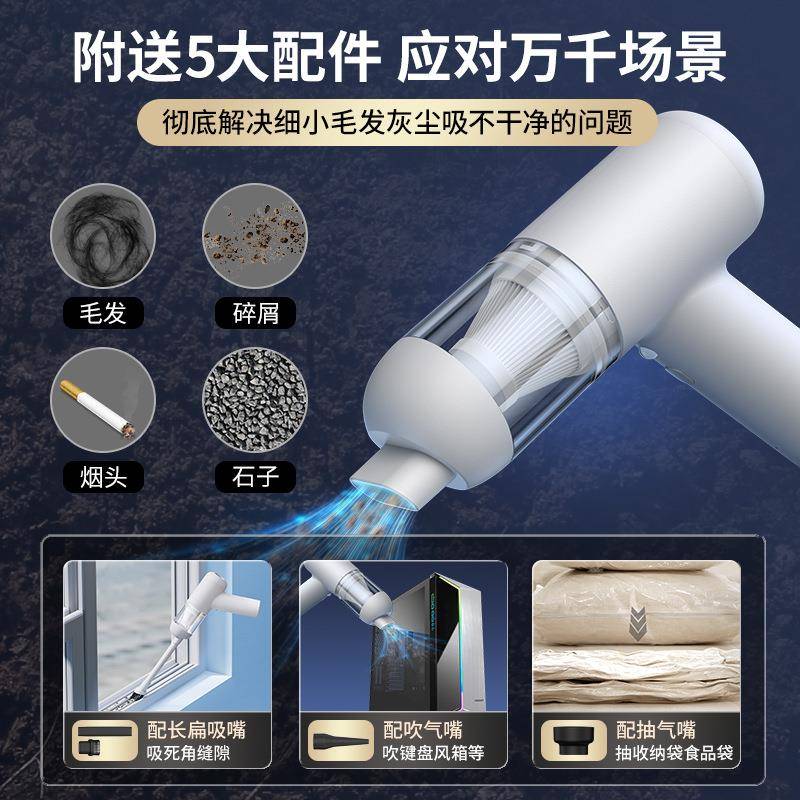 附送5大配件 应对万千场景

彻底解决细小毛发灰尘吸不干净的问题

毛发

碎屑

烟头

石子

配长扁吸嘴
吸死角缝隙

配吹气嘴
吹键盘风箱等

配抽气嘴
抽收纳袋食品袋