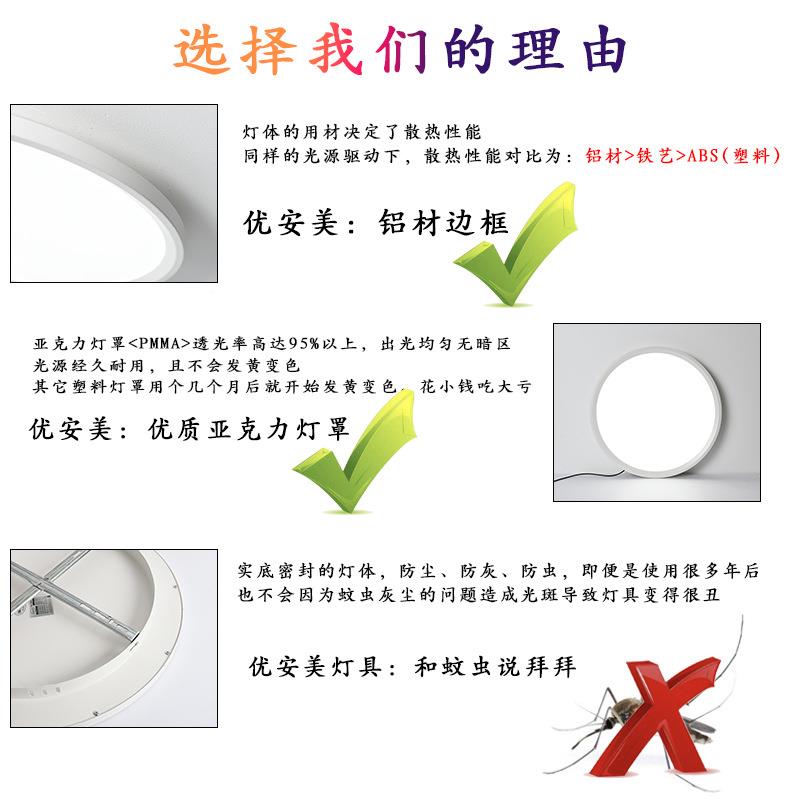 选择我们的理由

灯体的用材决定了散热性能
同样的光源驱动下，散热性能对比为：铝材>铁艺>ABS(塑料)

优安美：铝材边框

亚克力灯罩<PMMA>透光率高达95%以上，出光均匀无暗区
光源经久耐用，且不会发黄变色
其它塑料灯罩用个几个月后就开始发黄变色，花小钱吃大亏

优安美：优质亚克力灯罩

实底密封的灯体，防尘、防灰、防虫，即便是使用很多年后
也不会因为蚊虫灰尘的问题造成光斑导致灯具变得很丑

优安美灯具：和蚊虫说拜拜