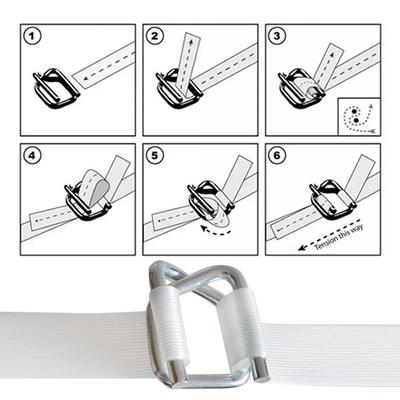 1

2

3

4

5

6

Tension this way