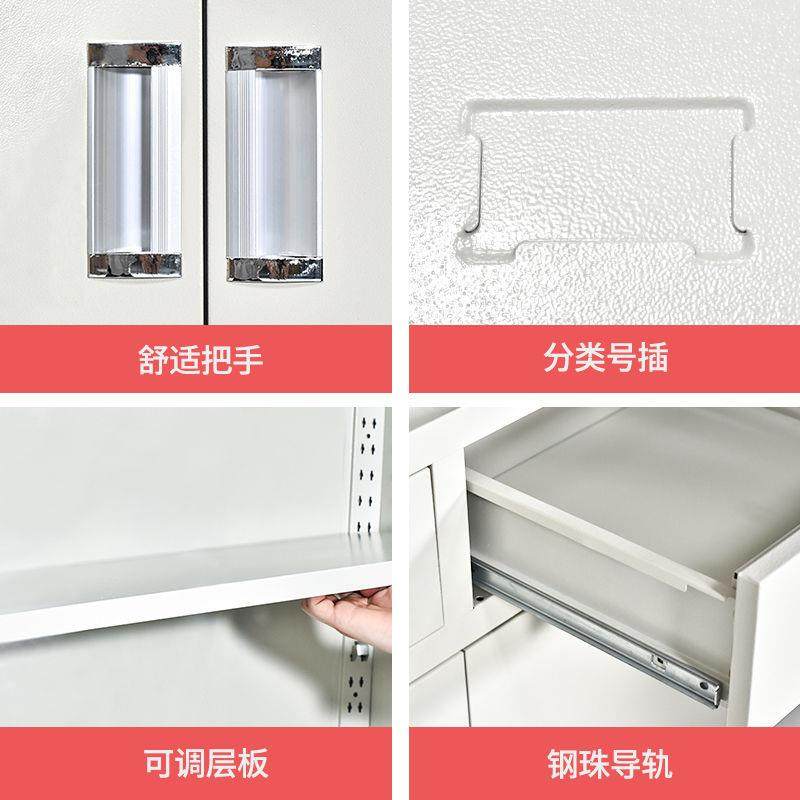 舒适把手

分类号插

可调层板

钢珠导轨