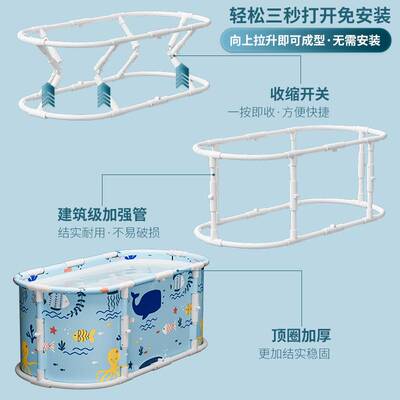 轻松三秒打开免安装

向上拉升即可成型·无需安装

收缩开关

一按即收·方便快捷

建筑级加强管

结实耐用·不易破损

顶圈加厚

更加结实稳固