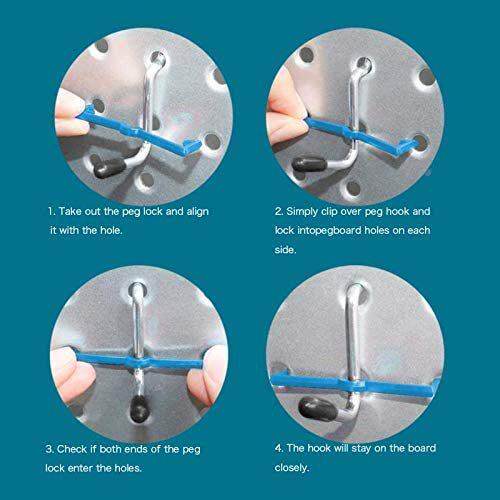 1. Take out the peg lock and align it with the hole.

2. Simply clip over peg hook and lock intopegboard holes on each side.

3. Check if both ends of the peg lock enter the holes.

4. The hook will stay on the board closely.