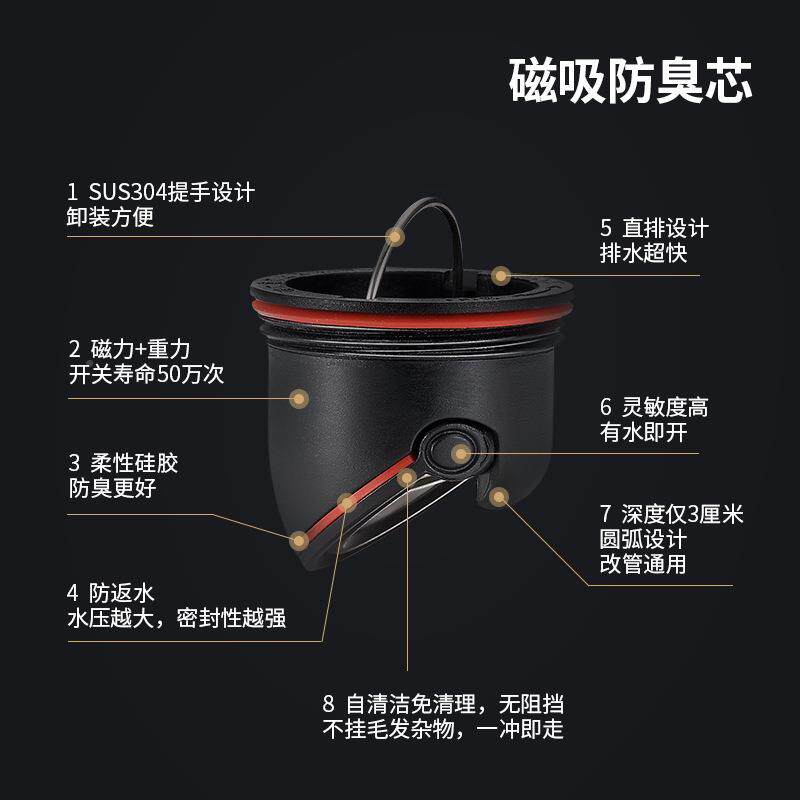 磁吸防臭芯

1 SUS304提手设计
卸装方便

2 磁力+重力
开关寿命50万次

3 柔性硅胶
防臭更好

4 防返水
水压越大，密封性越强

5 直排设计
排水超快

6 灵敏度高
有水即开

7 深度仅3厘米
圆弧设计
改管通用

8 自清洁免清理，无阻挡
不挂毛发杂物，一冲即走