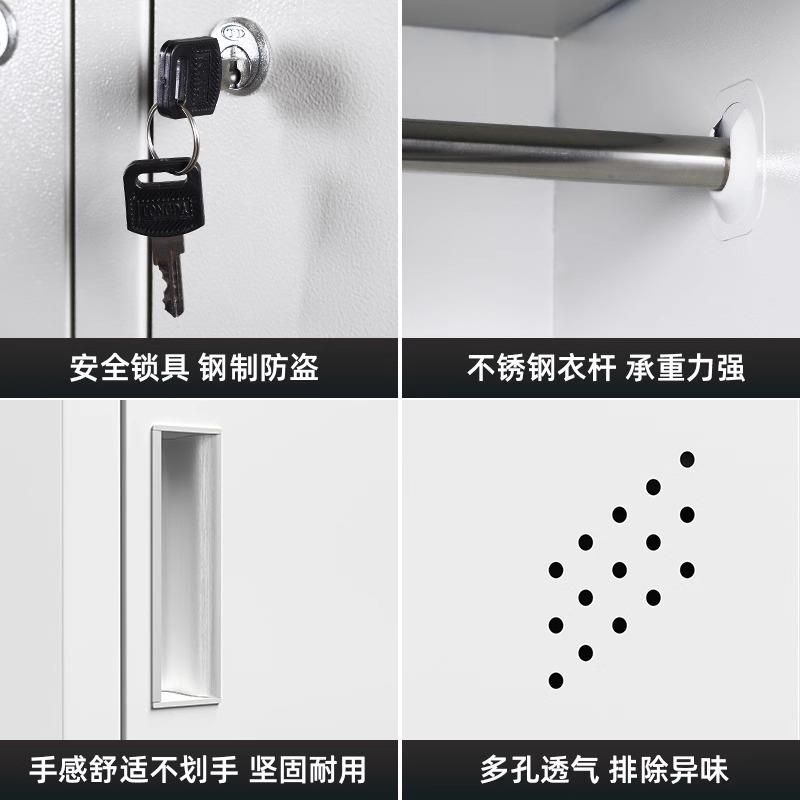 安全锁具 钢制防盗

不锈钢衣杆 承重力强

手感舒适不划手 坚固耐用

多孔透气 排除异味