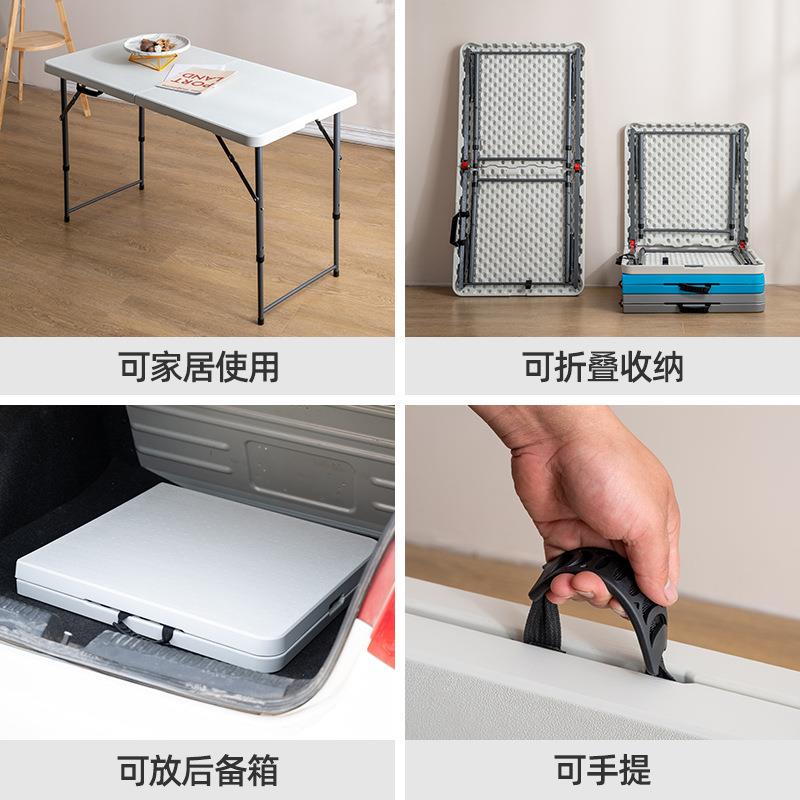 PORT LAND

可家居使用

可折叠收纳

可放后备箱

可手提