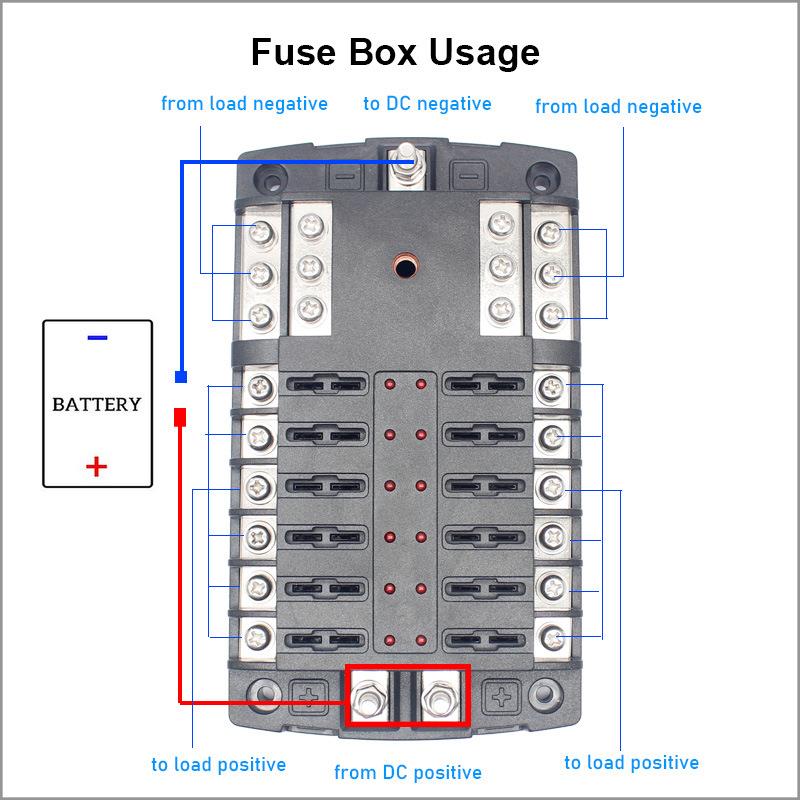 Fuse Box Usage

from load negative

to DC negative

from load negative

−

BATTERY

+

to load positive

from DC positive

to load positive