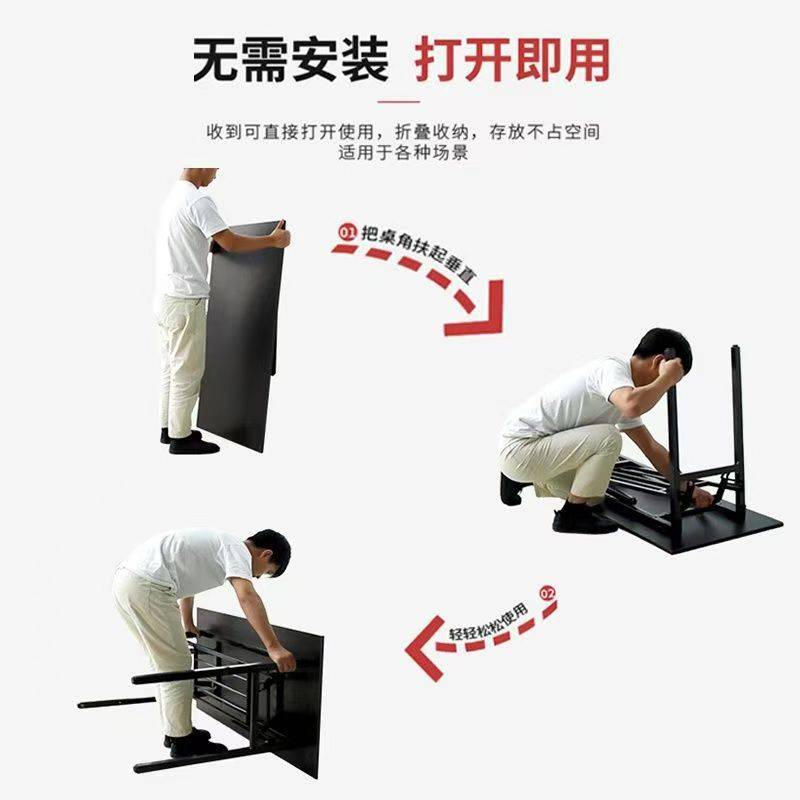 无需安装 打开即用

收到可直接打开使用，折叠收纳，存放不占空间
适用于各种场景

01 把桌角扶起垂直

02 轻轻松松使用