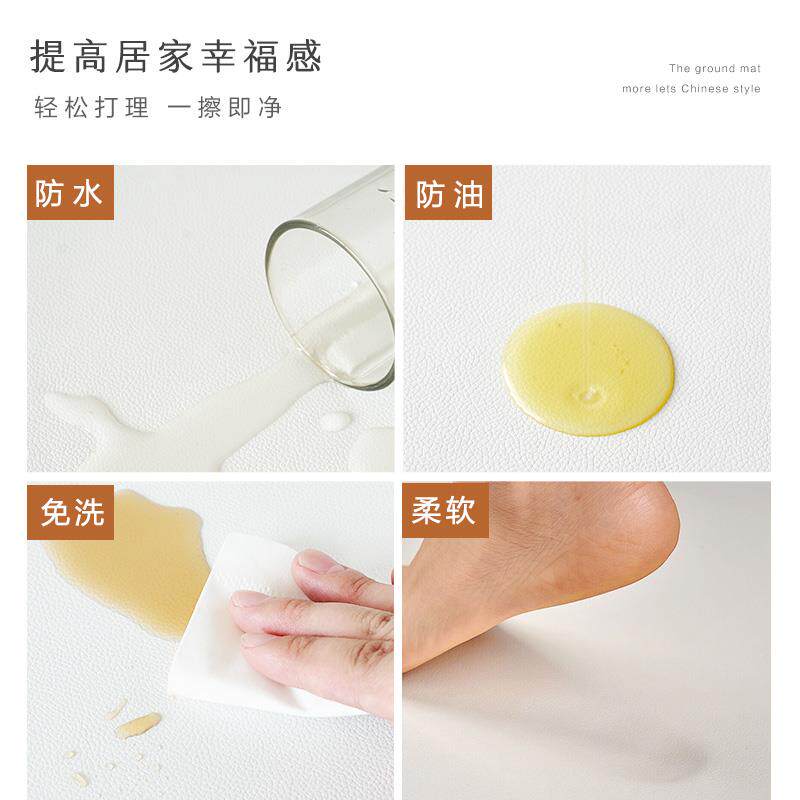 提高居家幸福感

轻松打理 一擦即净

The ground mat more lets Chinese style

防水

防油

免洗

柔软