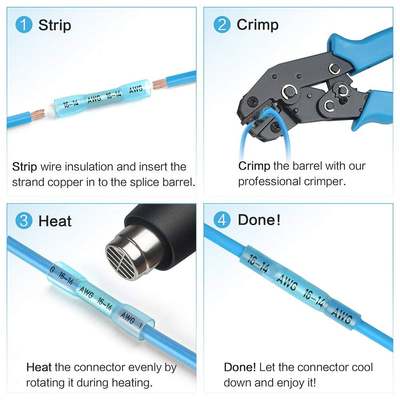 1 Strip

16-14 AWG 16-14 AWG

Strip wire insulation and insert the strand copper in to the splice barrel.

2 Crimp

Crimp the barrel with our professional crimper.

3 Heat

G 16-14 AWG 16-14 AWG

Heat the connector evenly by rotating it during heating.

4 Done!

16-14 AWG 16-14 AWG

Done! Let the connector cool down and enjoy it!