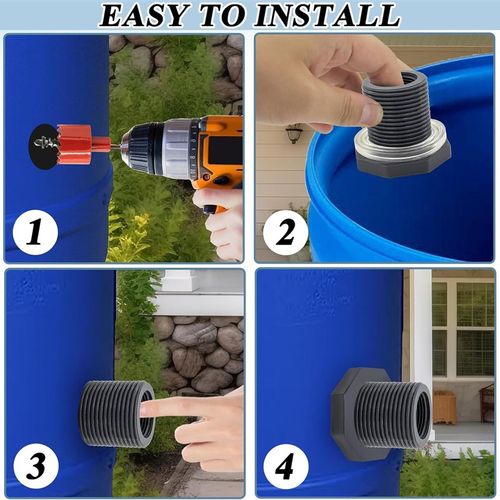 EASY TO INSTALL

1

2

3

4