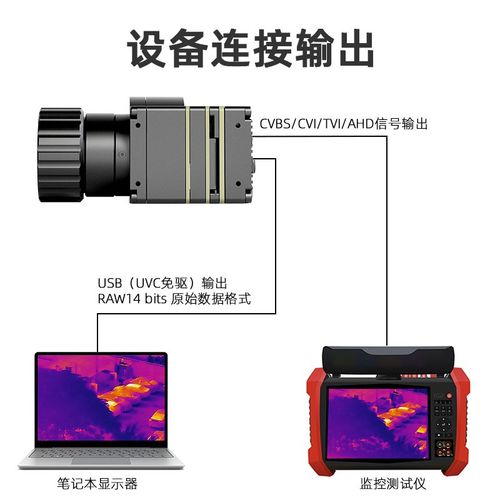 设备连接输出

CVBS/CVI/TVI/AHD信号输出

USB（UVC免驱）输出
RAW14 bits 原始数据格式

笔记本显示器

监控测试仪