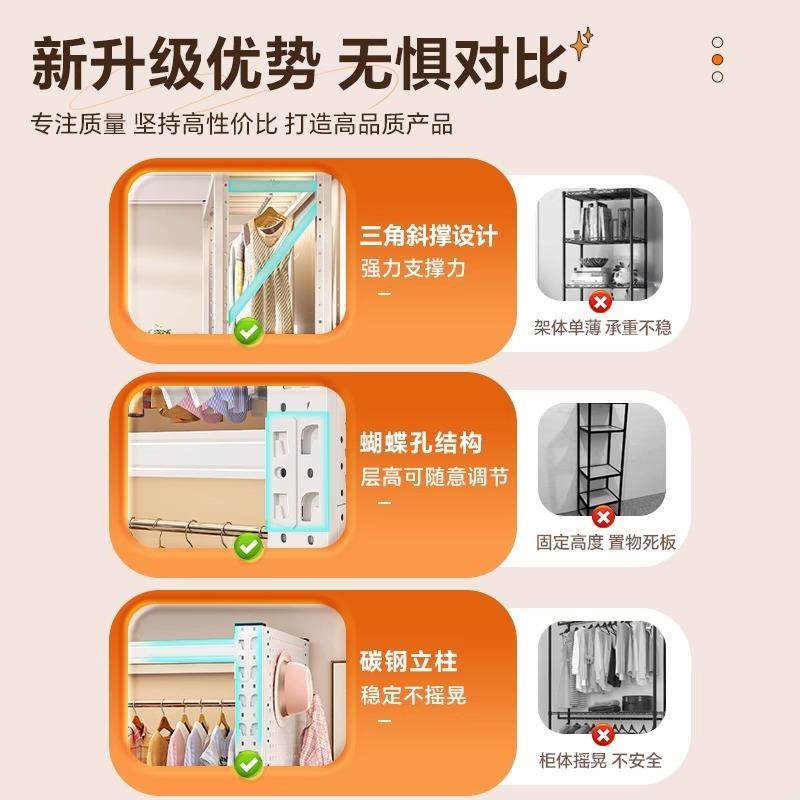 新升级优势 无惧对比

专注质量 坚持高性价比 打造高品质产品

三角斜撑设计
强力支撑力

架体单薄 承重不稳

蝴蝶孔结构
层高可随意调节

固定高度 置物死板

碳钢立柱
稳定不摇晃

柜体摇晃 不安全