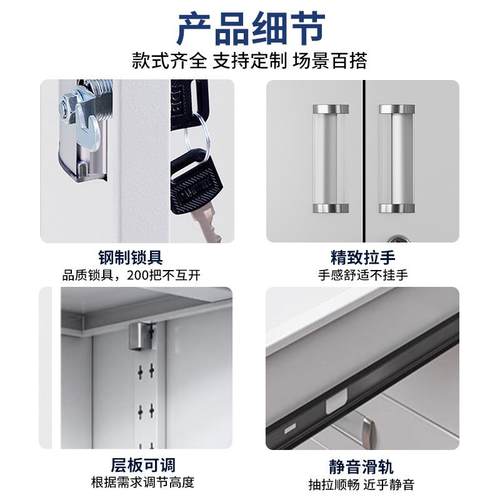 产品细节
款式齐全 支持定制 场景百搭

钢制锁具
品质锁具，200把不互开

精致拉手
手感舒适不挂手

层板可调
根据需求调节高度

静音滑轨
抽拉顺畅 近乎静音