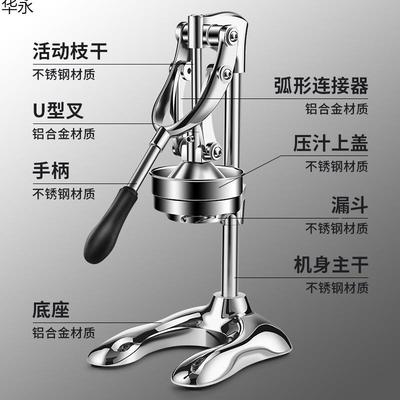 华永

活动枝干
不锈钢材质

U型叉
铝合金材质

手柄
不锈钢材质

底座
铝合金材质

弧形连接器
铝合金材质

压汁上盖
不锈钢材质

漏斗
不锈钢材质

机身主干
不锈钢材质