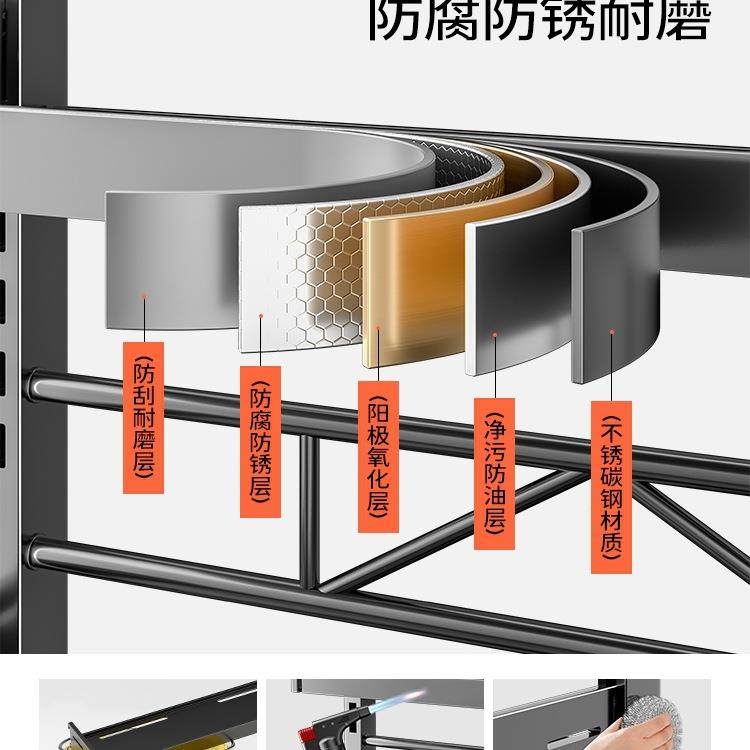 防腐防锈耐磨

(防刮耐磨层)

(防腐防锈层)

(阳极氧化层)

(净污防油层)

(不锈碳钢材质)