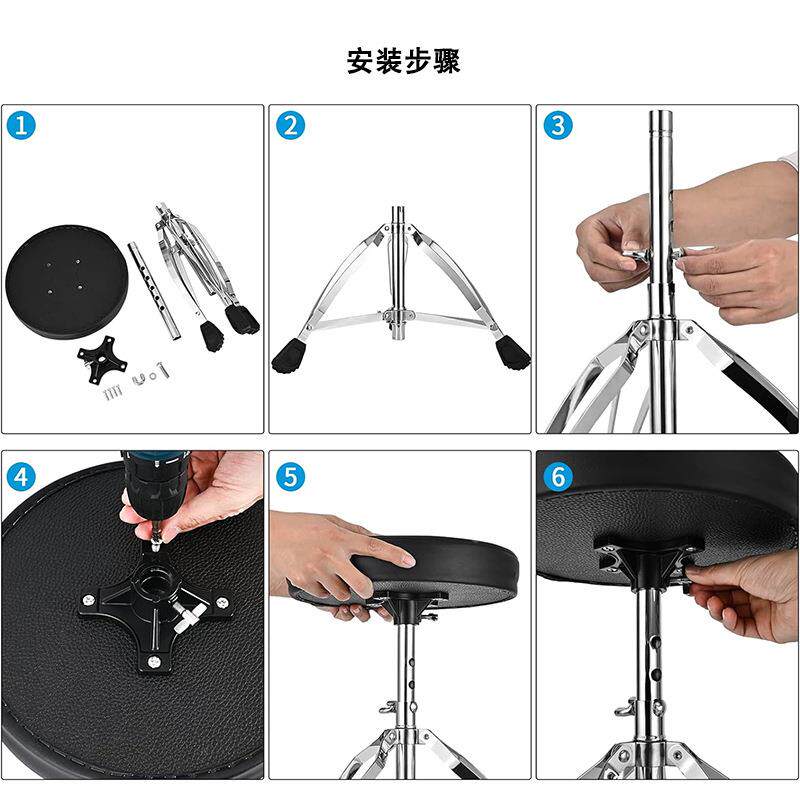 安装步骤

1

2

3

4

5

6