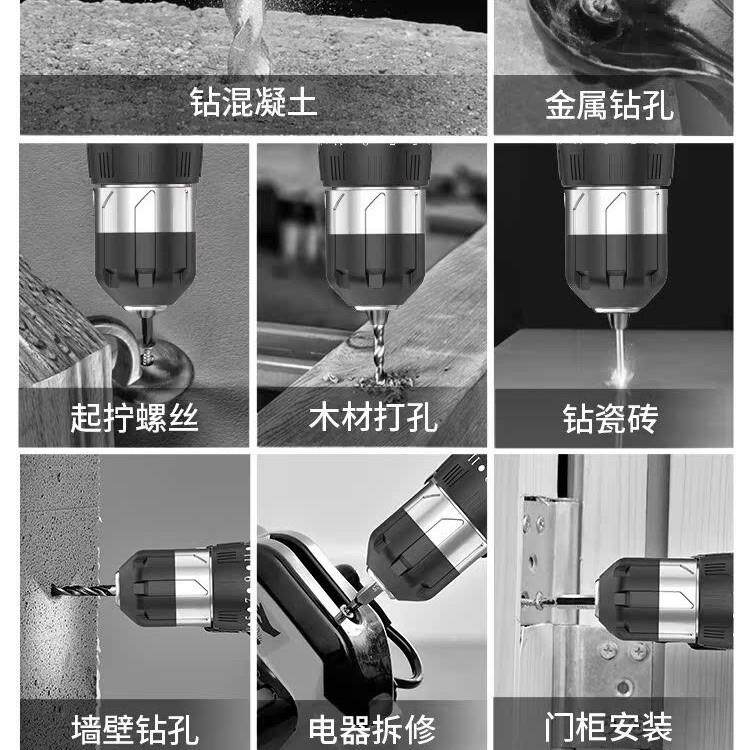 钻混凝土

金属钻孔

起拧螺丝

木材打孔

钻瓷砖

墙壁钻孔

电器拆修

门柜安装