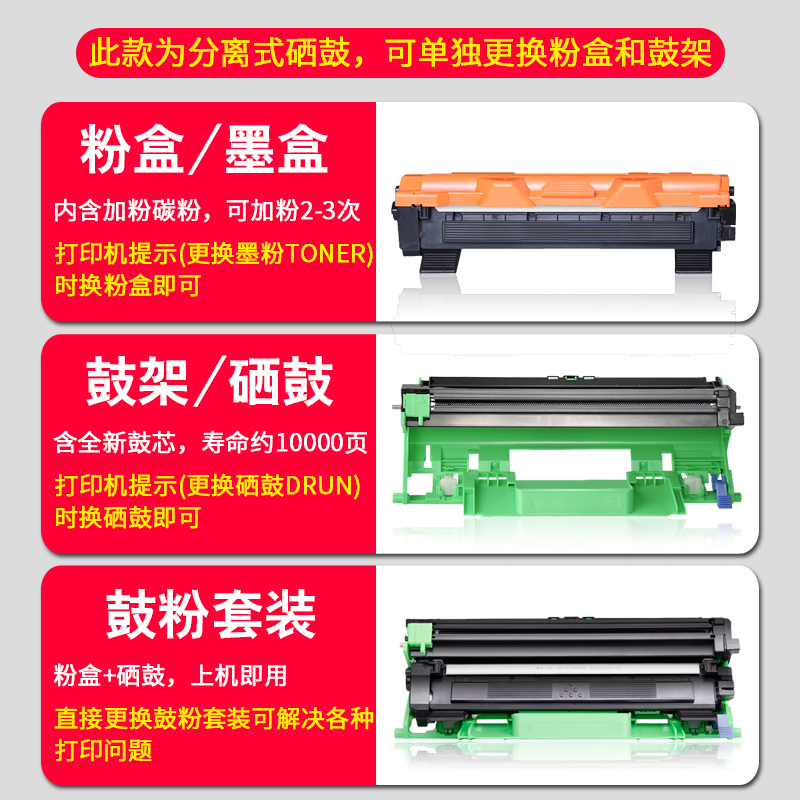 此款为分离式硒鼓，可单独更换粉盒和鼓架

粉盒／墨盒

内含加粉碳粉，可加粉2-3次

打印机提示(更换墨粉TONER)时换粉盒即可

鼓架／硒鼓

含全新鼓芯，寿命约10000页

打印机提示(更换硒鼓DRUN)时换硒鼓即可

鼓粉套装

粉盒+硒鼓，上机即用

直接更换鼓粉套装可解决各种打印问题