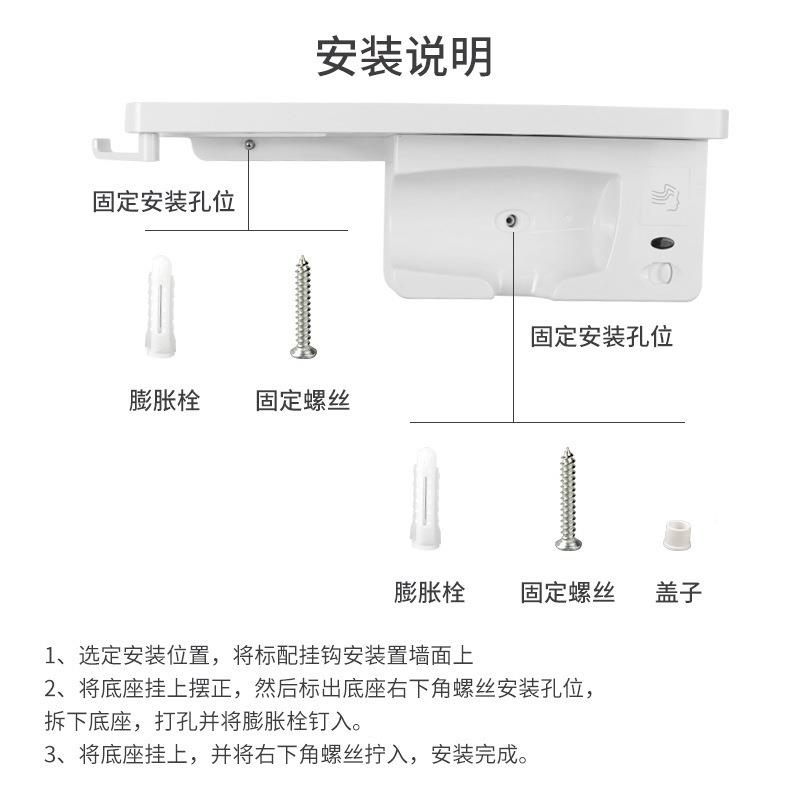 安装说明

固定安装孔位

膨胀栓

固定螺丝

固定安装孔位

膨胀栓

固定螺丝

盖子

1、选定安装位置，将标配挂钩安装置墙面上
2、将底座挂上摆正，然后标出底座右下角螺丝安装孔位，拆下底座，打孔并将膨胀栓钉入。
3、将底座挂上，并将右下角螺丝拧入，安装完成。