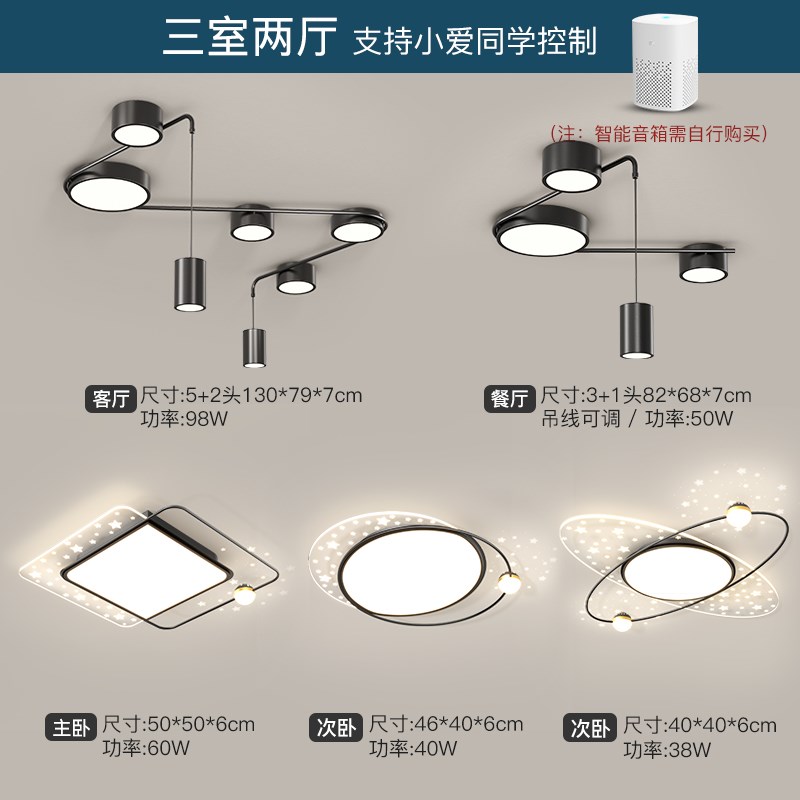 三室两厅 支持小爱同学控制

（注：智能音箱需自行购买）

客厅 尺寸:5+2头130*79*7cm
功率:98W

餐厅 尺寸:3+1头82*68*7cm
吊线可调 / 功率:50W

主卧 尺寸:50*50*6cm
功率:60W

次卧 尺寸:46*40*6cm
功率:40W

次卧 尺寸:40*40*6cm
功率:38W