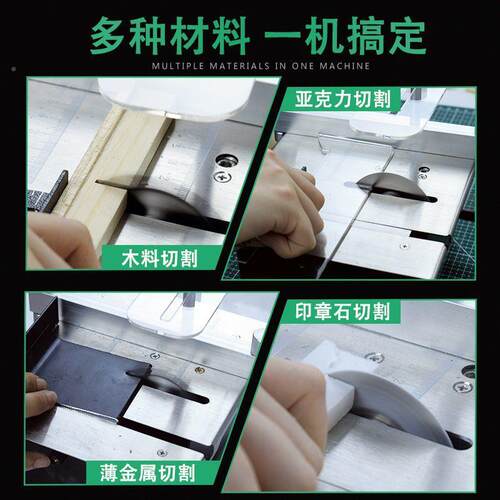 多种材料 一机搞定

MULTIPLE MATERIALS IN ONE MACHINE

亚克力切割

木料切割

印章石切割

薄金属切割