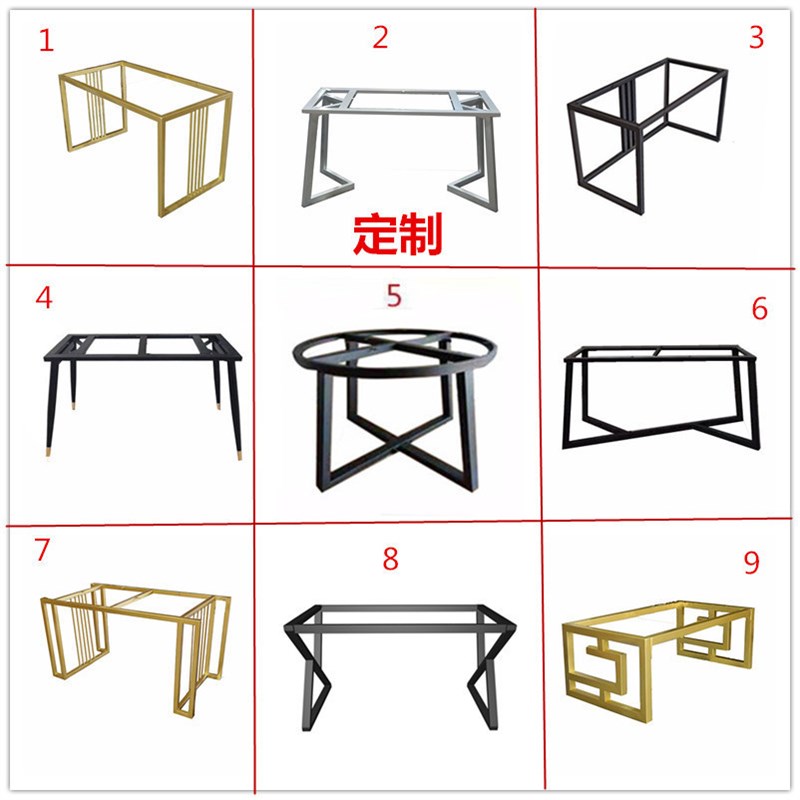 1

2

定制

3

4

5

6

7

8

9