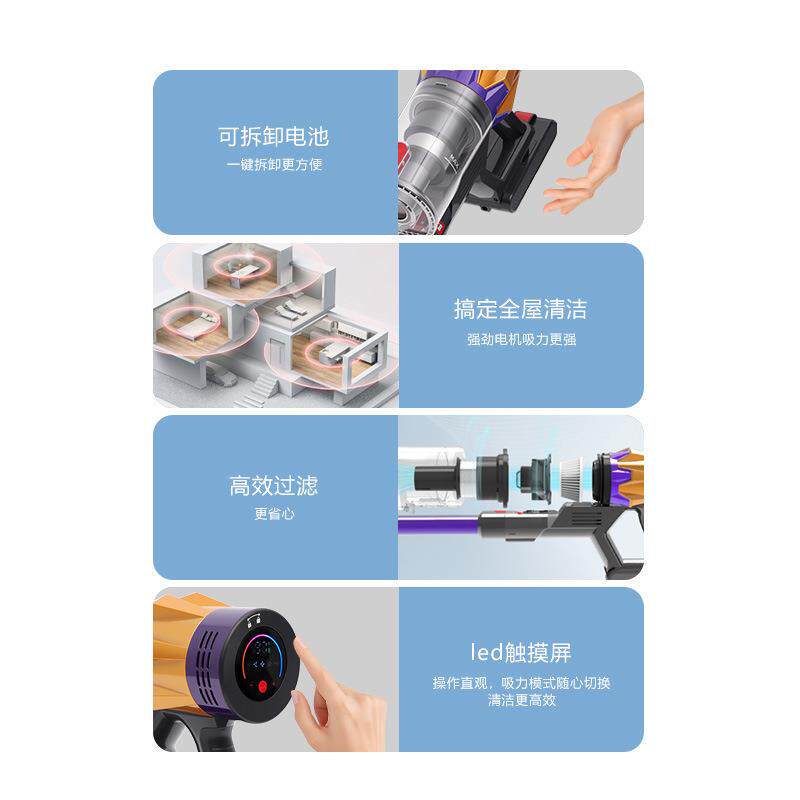 可拆卸电池
一键拆卸更方便

搞定全屋清洁
强劲电机吸力更强

高效过滤
更省心

led触摸屏
操作直观，吸力模式随心切换
清洁更高效