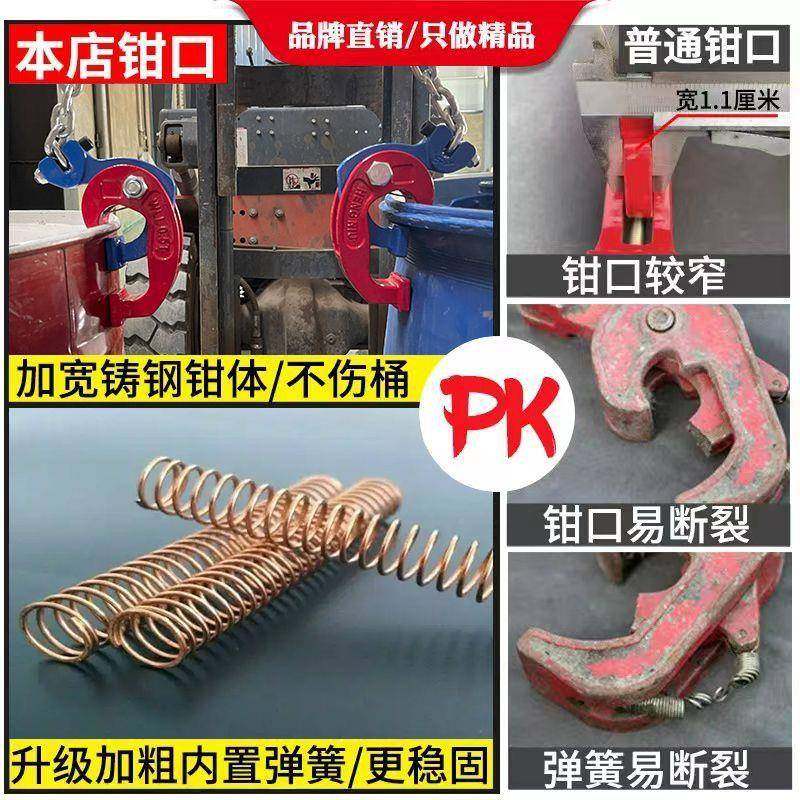 品牌直销/只做精品

本店钳口

加宽铸钢钳体/不伤桶

升级加粗内置弹簧/更稳固

PK

普通钳口

宽1.1厘米

钳口较窄

钳口易断裂

弹簧易断裂