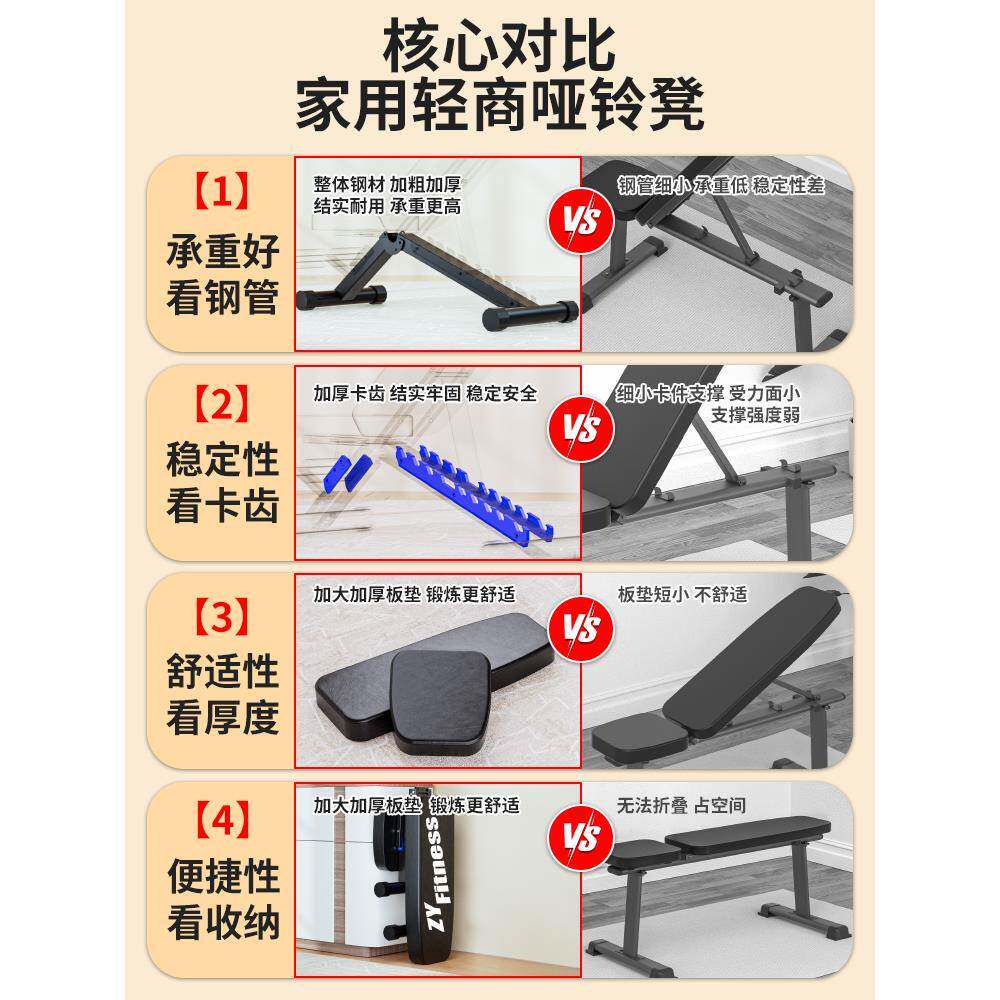 核心对比
家用轻商哑铃凳

【1】
承重好
看钢管

整体钢材 加粗加厚
结实耐用 承重更高

VS

钢管细小 承重低 稳定性差

【2】
稳定性
看卡齿

加厚卡齿 结实牢固 稳定安全

VS

细小卡件支撑 受力面小
支撑强度弱

【3】
舒适性
看厚度

加大加厚板垫 锻炼更舒适

VS

板垫短小 不舒适

【4】
便捷性
看收纳

加大加厚板垫 锻炼更舒适

ZY Fitness

VS

无法折叠 占空间