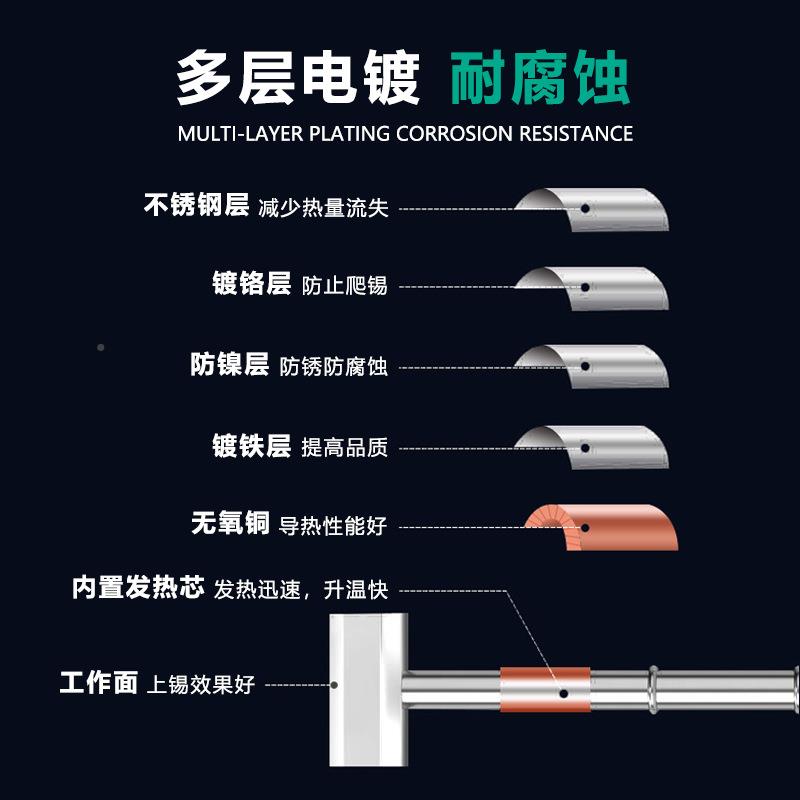 多层电镀 耐腐蚀

MULTI-LAYER PLATING CORROSION RESISTANCE

不锈钢层 减少热量流失

镀铬层 防止爬锡

防镍层 防锈防腐蚀

镀铁层 提高品质

无氧铜 导热性能好

内置发热芯 发热迅速，升温快

工作面 上锡效果好