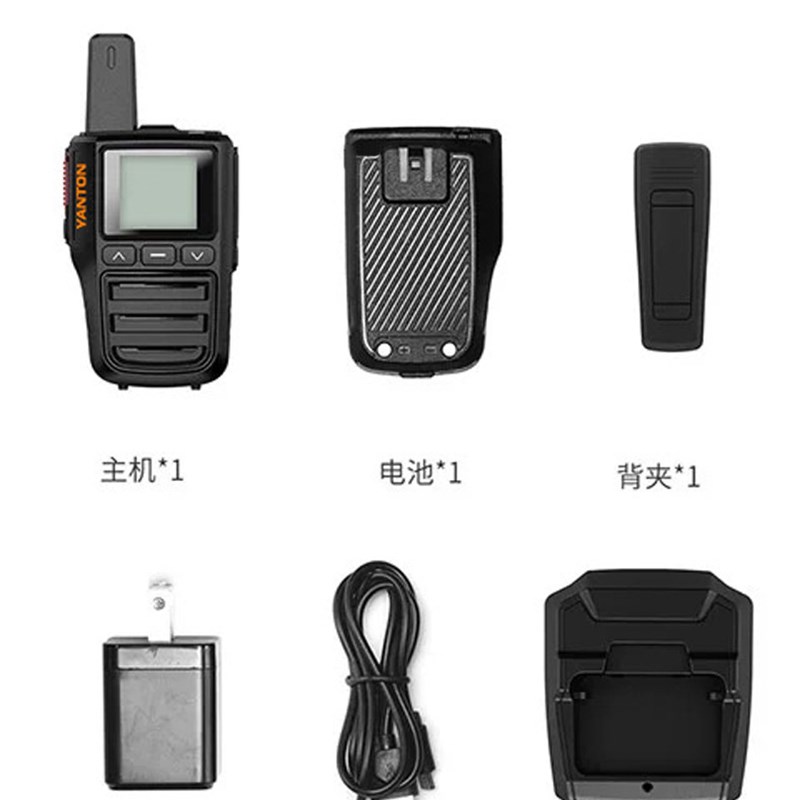 YANTON

主机*1

电池*1

背夹*1