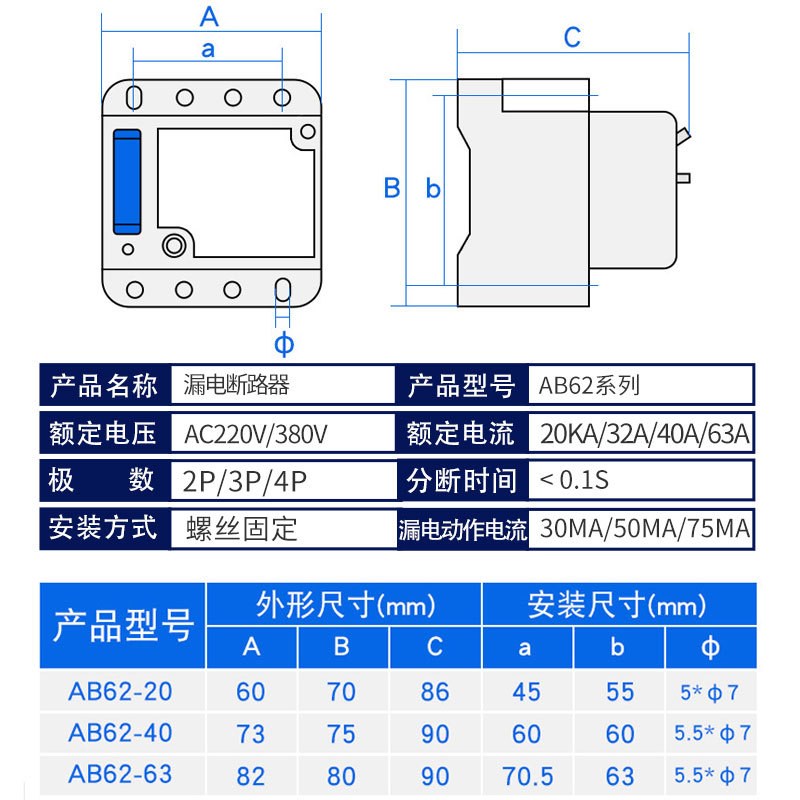 A
a
C
B b
ϕ

| 产品名称 | 漏电断路器 | 产品型号 | AB62系列 |
|---|---|---|---|
| 额定电压 | AC220V/380V | 额定电流 | 20KA/32A/40A/63A |
| 极　　数 | 2P/3P/4P | 分断时间 | < 0.1S |
| 安装方式 | 螺丝固定 | 漏电动作电流 | 30MA/50MA/75MA |

| 产品型号 | 外形尺寸(mm) | | | 安装尺寸(mm) | | |
|---|---|---|---|---|---|---|
| | A | B | C | a | b | ϕ |
| AB62-20 | 60 | 70 | 86 | 45 | 55 | 5*ϕ7 |
| AB62-40 | 73 | 75 | 90 | 60 | 60 | 5.5*ϕ7 |
| AB62-63 | 82 | 80 | 90 | 70.5 | 63 | 5.5*ϕ7 |