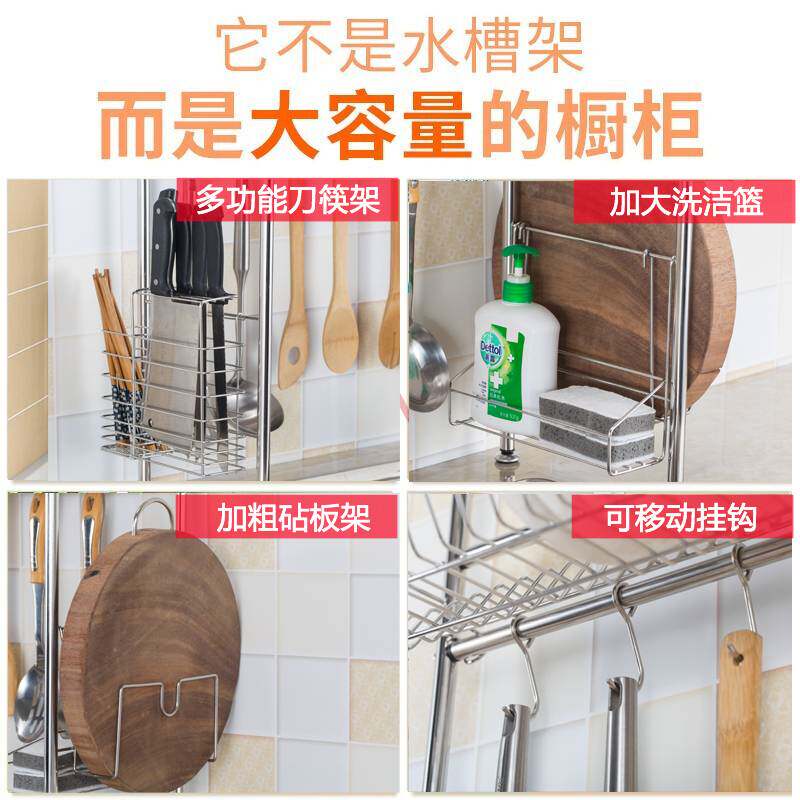 它不是水槽架
而是大容量的橱柜

多功能刀筷架

加大洗洁篮

Dettol

加粗砧板架

可移动挂钩